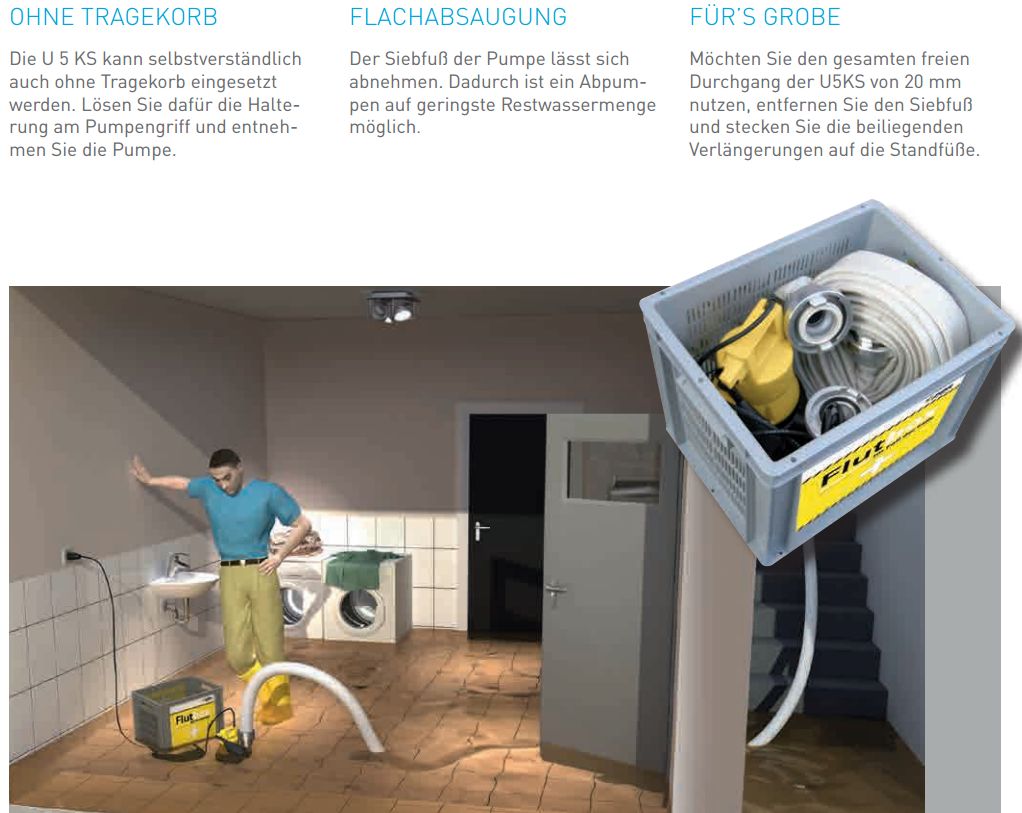 OHNE TRAGEKORB

Die U 5 KS kann selbstverständlich auch ohne Tragekorb eingesetzt werden. Lösen Sie dafür die Halterung am Pumpengriff und entnehmen Sie die Pumpe.

FLACHABSAUGUNG

Der Siebfuß der Pumpe lässt sich abnehmen. Dadurch ist ein Abpumpen auf geringste Restwassermenge möglich.

FÜR'S GROBE

Möchten Sie den gesamten freien Durchgang der U5KS von 20 mm nutzen, entfernen Sie den Siebfuß und stecken Sie die beiliegenden Verlängerungen auf die Standfüße.

Flut

Flut