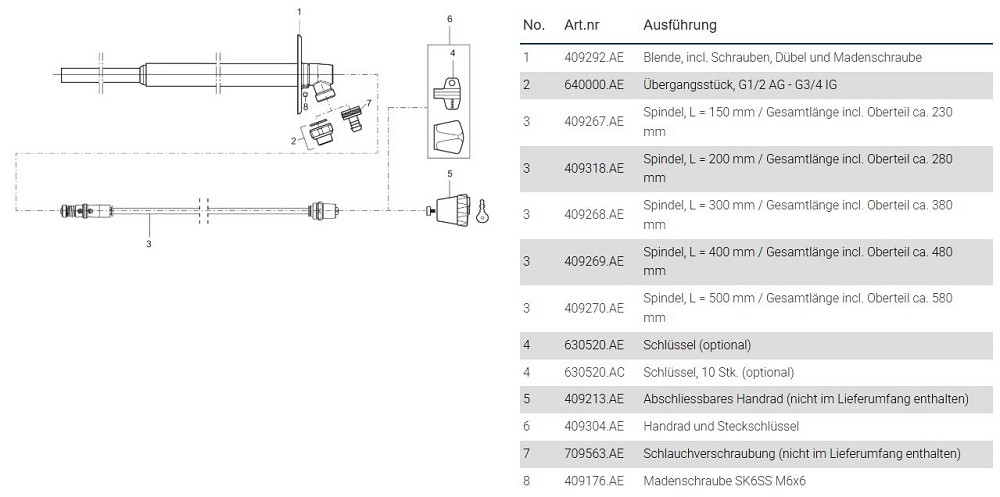 1

6

4

8

7

2

5

3

| No. | Art.nr | Ausführung |
|---|---|---|
| 1 | 409292.AE | Blende, incl. Schrauben, Dübel und Madenschraube |
| 2 | 640000.AE | Übergangsstück, G1/2 AG - G3/4 IG |
| 3 | 409267.AE | Spindel, L = 150 mm / Gesamtlänge incl. Oberteil ca. 230 mm |
| 3 | 409318.AE | Spindel, L = 200 mm / Gesamtlänge incl. Oberteil ca. 280 mm |
| 3 | 409268.AE | Spindel, L = 300 mm / Gesamtlänge incl. Oberteil ca. 380 mm |
| 3 | 409269.AE | Spindel, L = 400 mm / Gesamtlänge incl. Oberteil ca. 480 mm |
| 3 | 409270.AE | Spindel, L = 500 mm / Gesamtlänge incl. Oberteil ca. 580 mm |
| 4 | 630520.AE | Schlüssel (optional) |
| 4 | 630520.AC | Schlüssel, 10 Stk. (optional) |
| 5 | 409213.AE | Abschliessbares Handrad (nicht im Lieferumfang enthalten) |
| 6 | 409304.AE | Handrad und Steckschlüssel |
| 7 | 709563.AE | Schlauchverschraubung (nicht im Lieferumfang enthalten) |
| 8 | 409176.AE | Madenschraube SK6SS M6x6 |