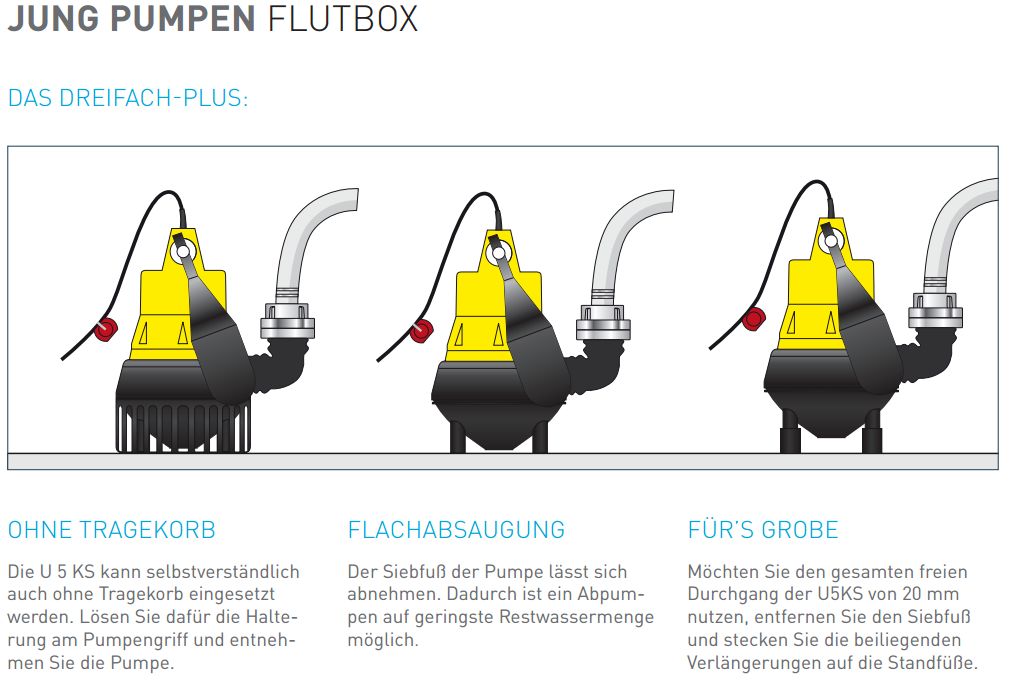 JUNG PUMPEN FLUTBOX

DAS DREIFACH-PLUS:

OHNE TRAGEKORB

Die U 5 KS kann selbstverständlich auch ohne Tragekorb eingesetzt werden. Lösen Sie dafür die Halterung am Pumpengriff und entnehmen Sie die Pumpe.

FLACHABSAUGUNG

Der Siebfuß der Pumpe lässt sich abnehmen. Dadurch ist ein Abpumpen auf geringste Restwassermenge möglich.

FÜR'S GROBE

Möchten Sie den gesamten freien Durchgang der U5KS von 20 mm nutzen, entfernen Sie den Siebfuß und stecken Sie die beiliegenden Verlängerungen auf die Standfüße.